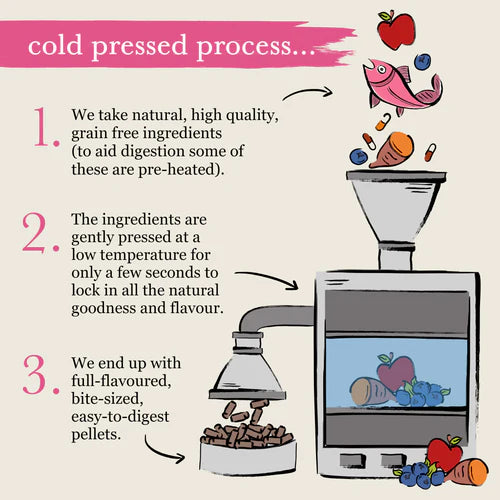 cold pressed process...

1. We take natural, high quality, grain free ingredients (to aid digestion some of these are pre-heated).

2. The ingredients are gently pressed at a low temperature for only a few seconds to lock in all the natural goodness and flavour.

3. We end up with full-flavoured, bite-sized, easy-to-digest pellets.